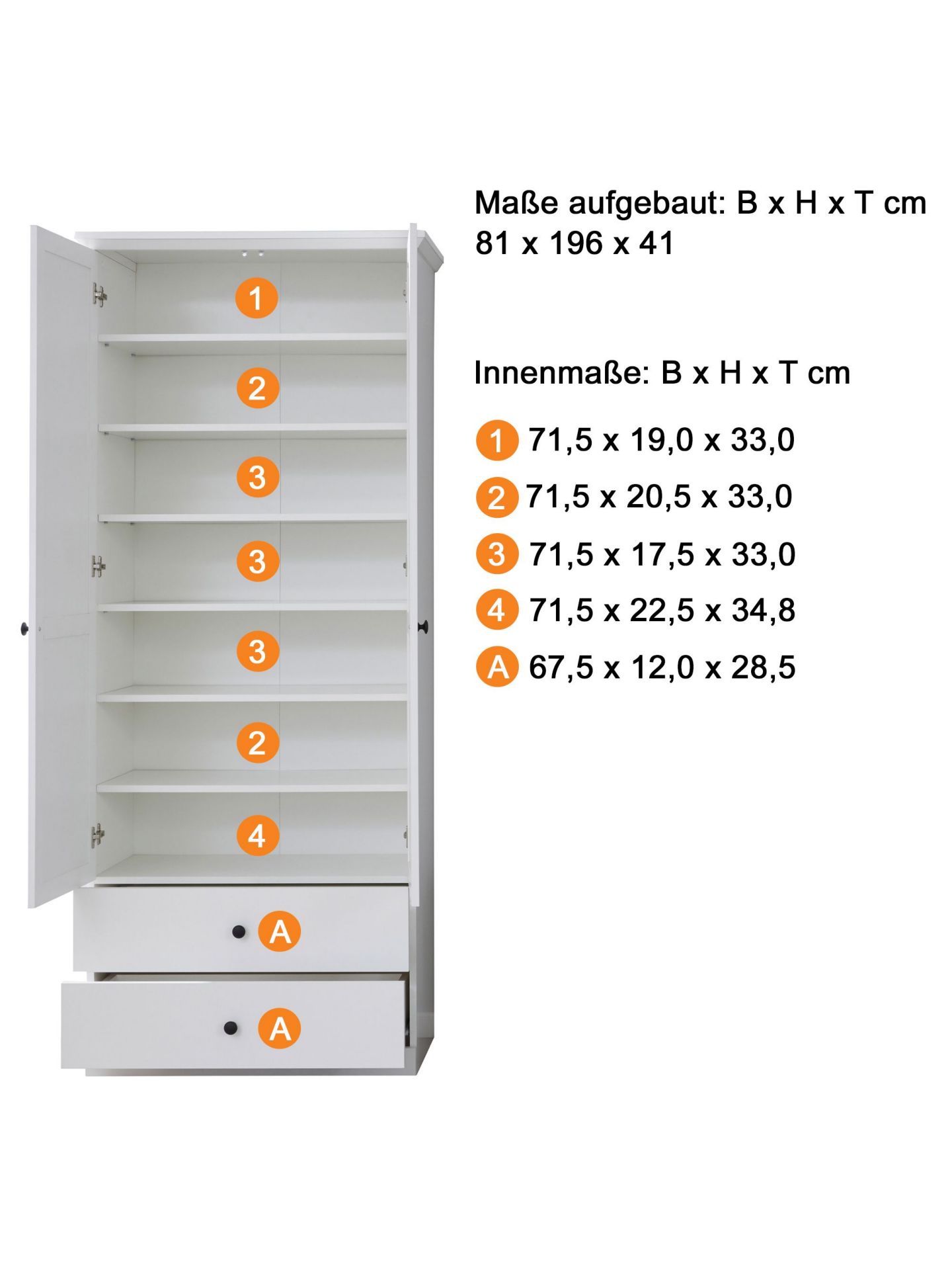 1
2
3
3
3
2
4
A
A

Maße aufgebaut: B x H x T cm
81 x 196 x 41

Innenmaße: B x H x T cm

1 71,5 x 19,0 x 33,0
2 71,5 x 20,5 x 33,0
3 71,5 x 17,5 x 33,0
4 71,5 x 22,5 x 34,8
A 67,5 x 12,0 x 28,5